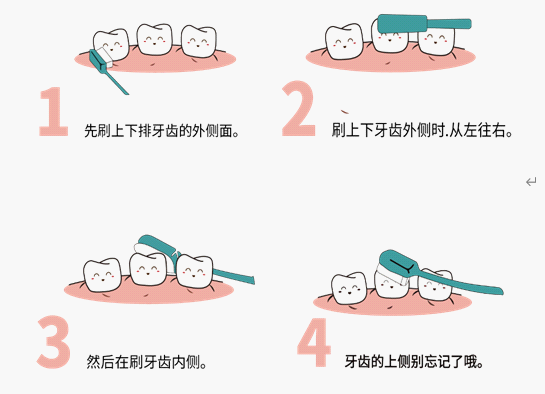 1 先刷上下排牙齿的外侧面。

2 刷上下牙齿外侧时.从左往右。

3 然后在刷牙齿内侧。

4 牙齿的上侧别忘记了哦。