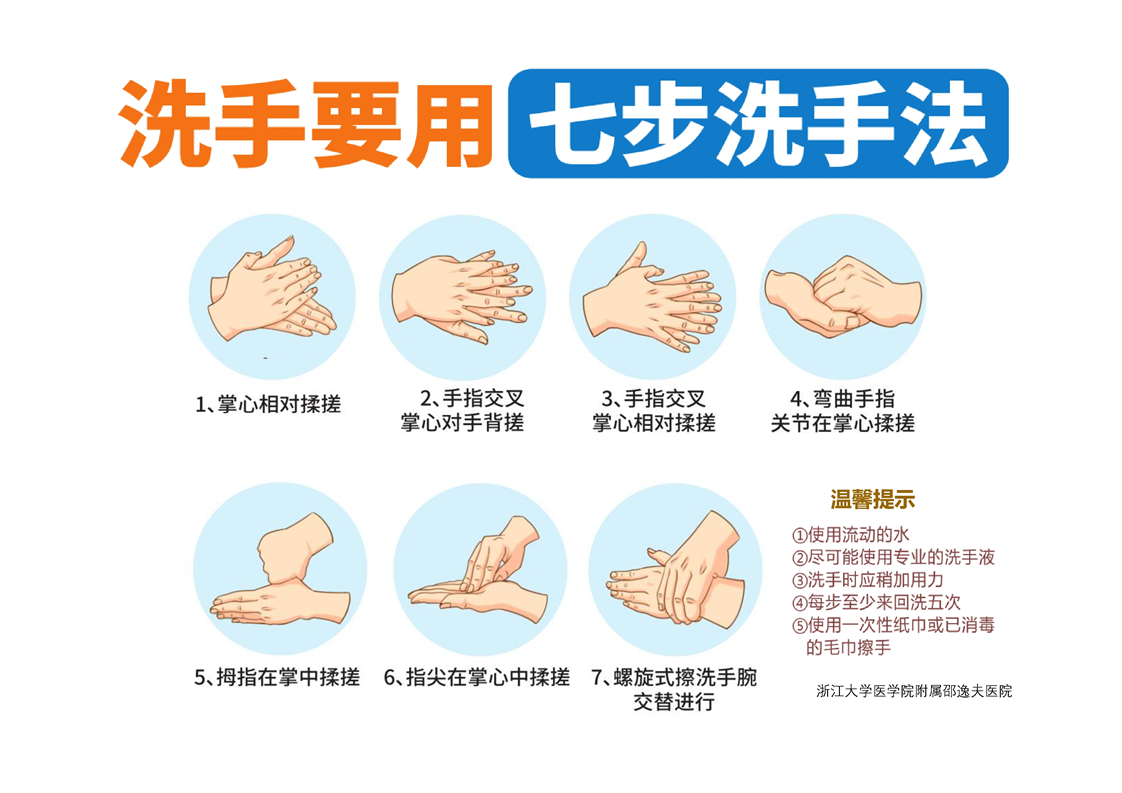 洗手要用 七步洗手法

1、掌心相对揉搓

2、手指交叉
掌心对手背搓

3、手指交叉
掌心相对揉搓

4、弯曲手指
关节在掌心揉搓

5、拇指在掌中揉搓

6、指尖在掌心中揉搓

7、螺旋式擦洗手腕
交替进行

温馨提示

①使用流动的水
②尽可能使用专业的洗手液
③洗手时应稍加用力
④每步至少来回洗五次
⑤使用一次性纸巾或已消毒的毛巾擦手

浙江大学医学院附属邵逸夫医院